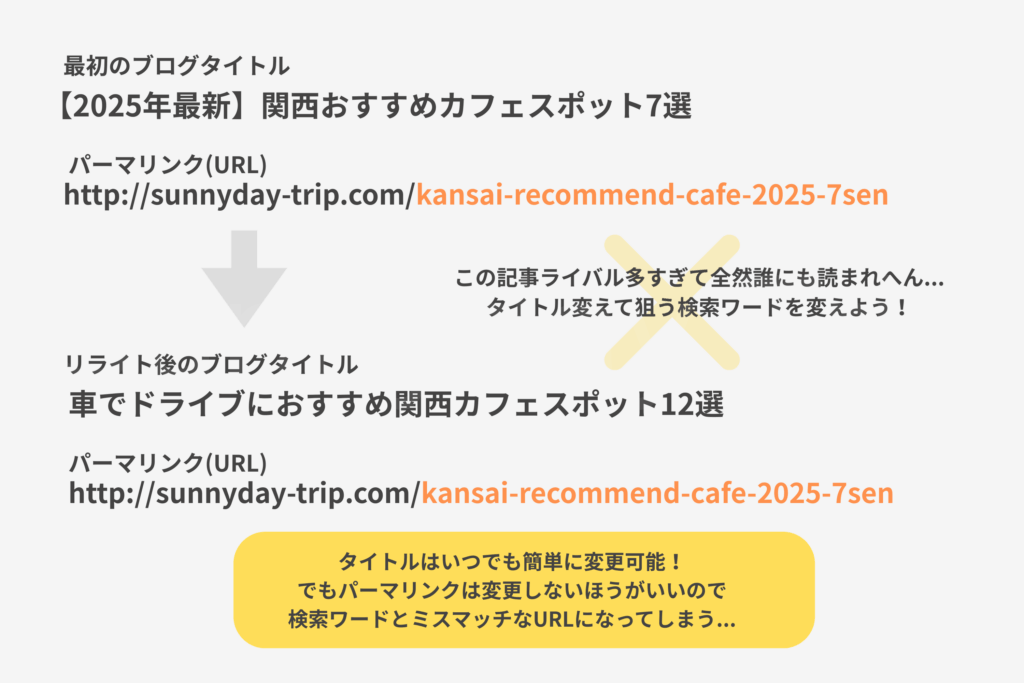 最初のブログタイトル
【2025年最新】関西おすすめカフェスポット7選

パーマリンク(URL)
http://sunnyday-trip.com/kansai-recommend-cafe-2025-7sen

この記事ライバル多すぎて全然誰にも読まれへん…
タイトル変えて狙う検索ワードを変えよう！

リライト後のブログタイトル
車でドライブにおすすめ関西カフェスポット12選

パーマリンク(URL)
http://sunnyday-trip.com/kansai-recommend-cafe-2025-7sen

タイトルはいつでも簡単に変更可能！
でもパーマリンクは変更しないほうがいいので
検索ワードとミスマッチなURLになってしまう…